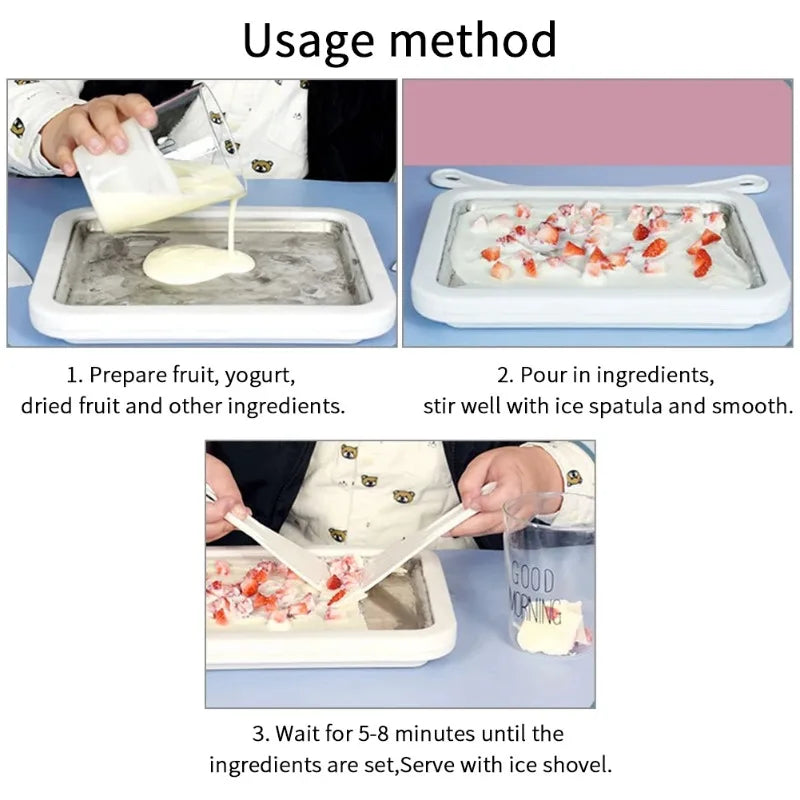 Usage method

1. Prepare fruit, yogurt, dried fruit and other ingredients.

2. Pour in ingredients, stir well with ice spatula and smooth.

GOOD MORNING

3. Wait for 5-8 minutes until the ingredients are set,Serve with ice shovel.