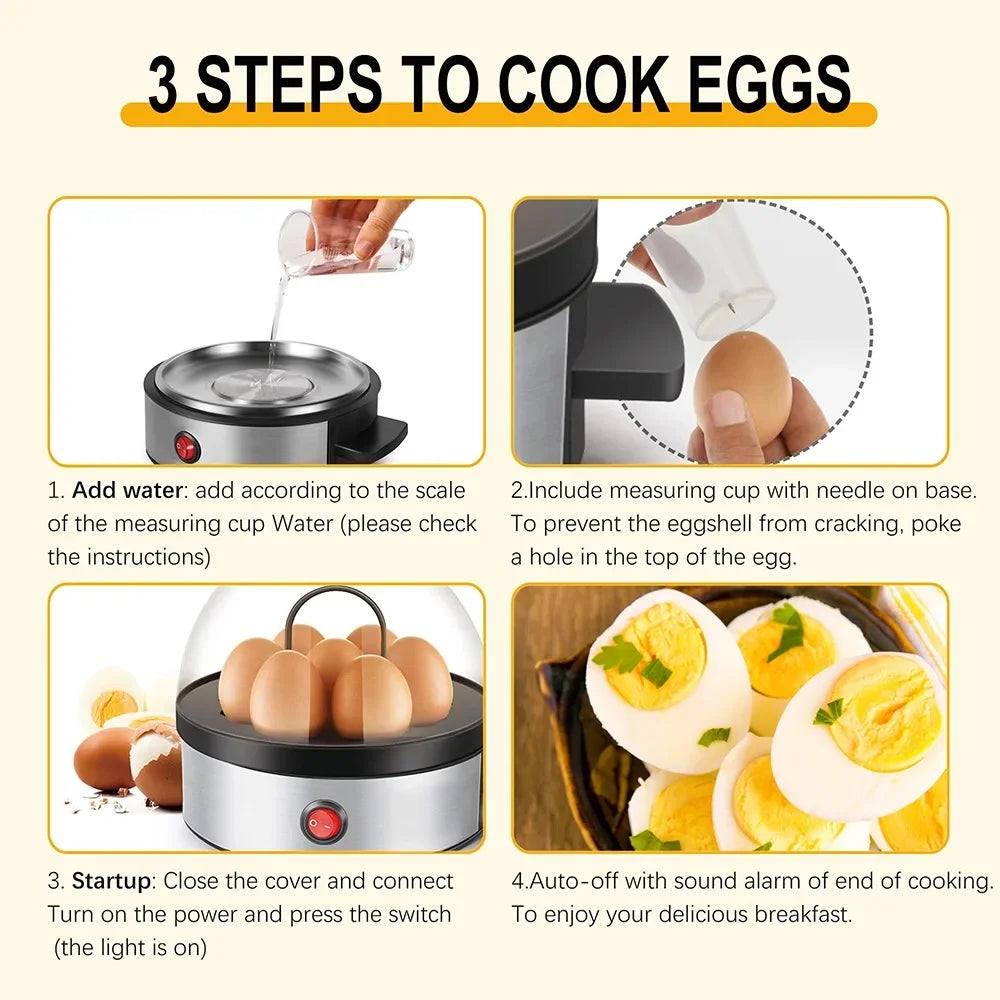 3 STEPS TO COOK EGGS

1. Add water: add according to the scale of the measuring cup Water (please check the instructions)

2.Include measuring cup with needle on base. To prevent the eggshell from cracking, poke a hole in the top of the egg.

3. Startup: Close the cover and connect Turn on the power and press the switch (the light is on)

4.Auto-off with sound alarm of end of cooking. To enjoy your delicious breakfast.