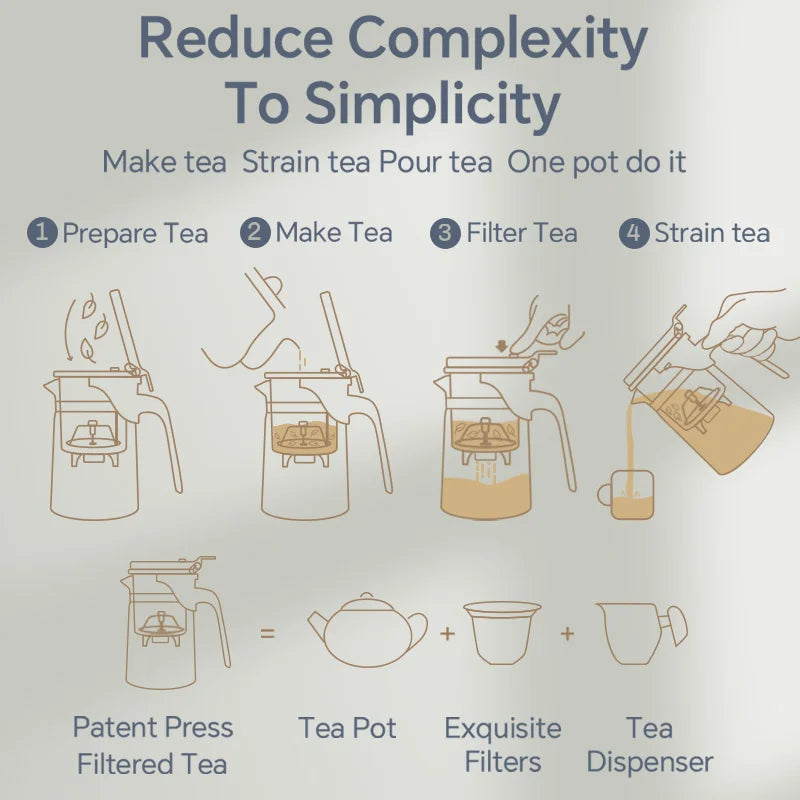 Reduce Complexity To Simplicity

Make tea Strain tea Pour tea One pot do it

1 Prepare Tea 2 Make Tea 3 Filter Tea 4 Strain tea

=
+
+

Patent Press Filtered Tea

Tea Pot

Exquisite Filters

Tea Dispenser