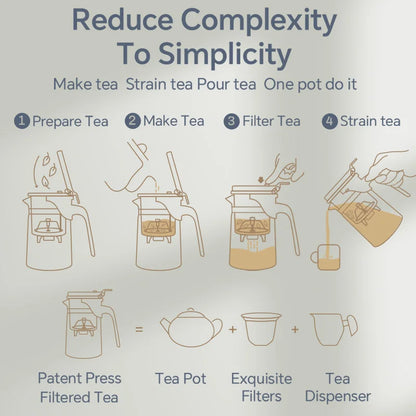 Reduce Complexity To Simplicity

Make tea Strain tea Pour tea One pot do it

1 Prepare Tea 2 Make Tea 3 Filter Tea 4 Strain tea

=
+
+

Patent Press Filtered Tea

Tea Pot

Exquisite Filters

Tea Dispenser